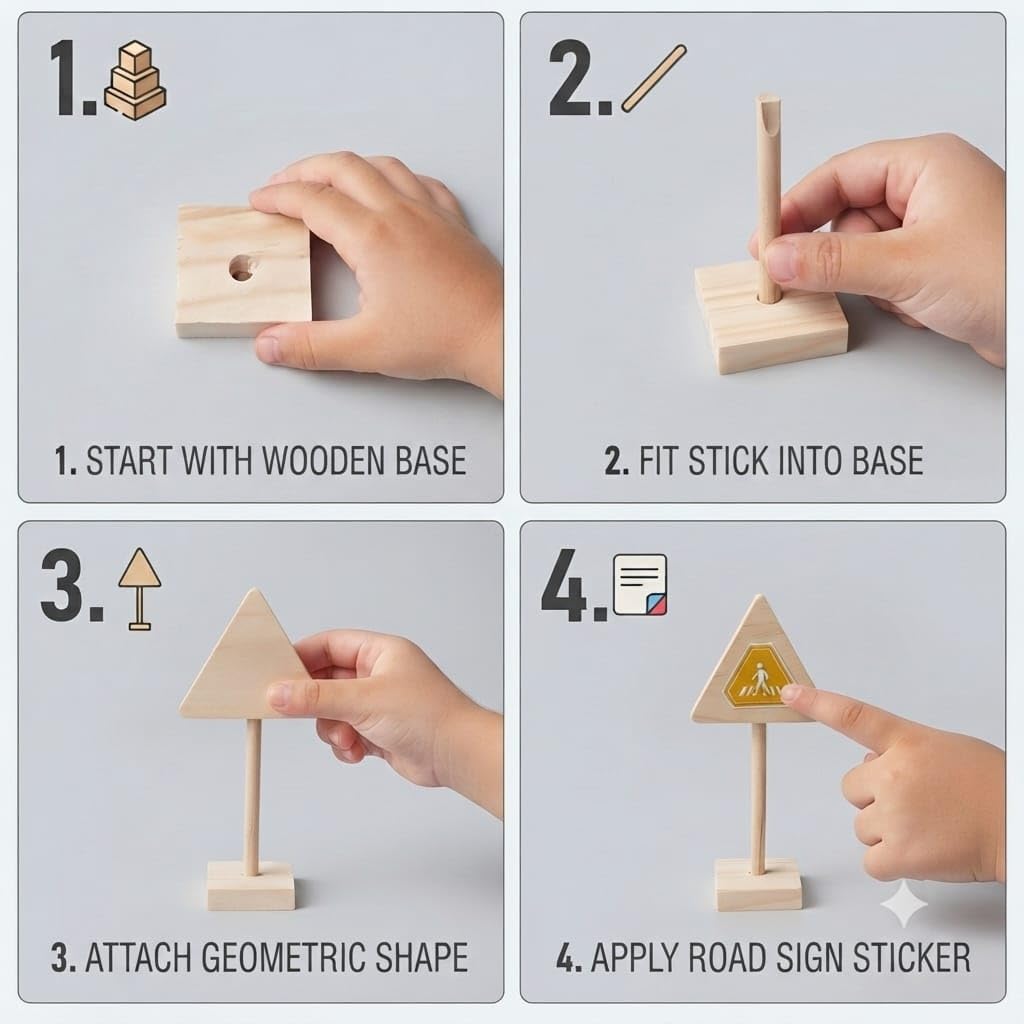 1.

1. START WITH WOODEN BASE

2.

2. FIT STICK INTO BASE

3.

3. ATTACH GEOMETRIC SHAPE

4.

4. APPLY ROAD SIGN STICKER